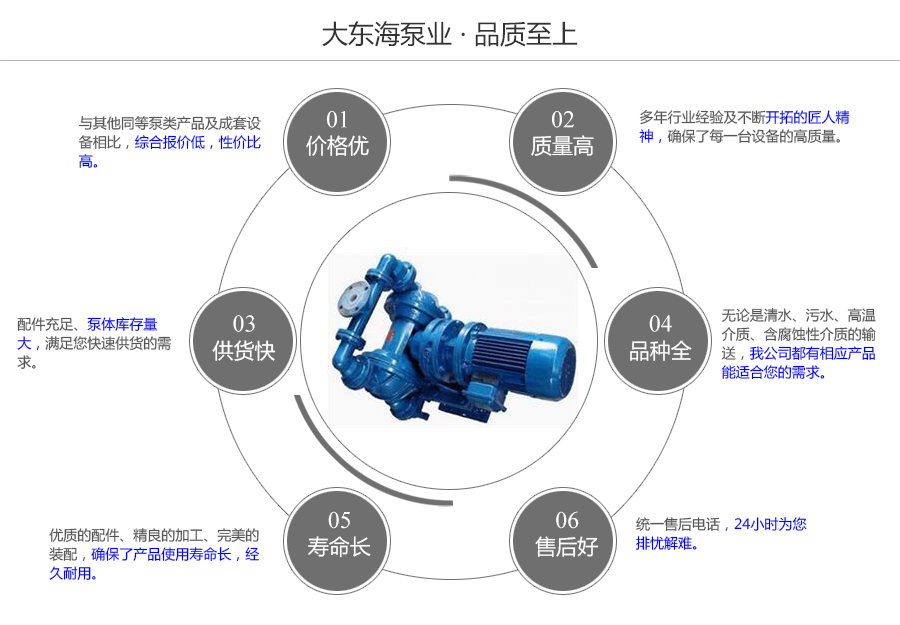 大东海泵业 · 品质至上

01
价格优

与其他同等泵类产品及成套设备相比，综合报价低，性价比高。

02
质量高

多年行业经验及不断开拓的匠人精神，确保了每一台设备的高质量。

03
供货快

配件充足、泵体库存量大，满足您快速供货的需求。

04
品种全

无论是清水、污水、高温介质、含腐蚀性介质的输送，我公司都有相应产品能适合您的需求。

05
寿命长

优质的配件、精良的加工、完美的装配，确保了产品使用寿命长，经久耐用。

06
售后好

统一售后电话，24小时为您排忧解难。